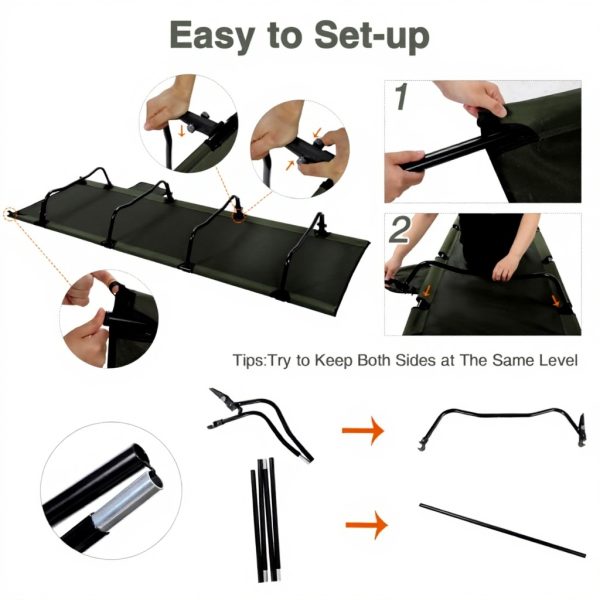 Easy to Set-up

1

2

Tips:Try to Keep Both Sides at The Same Level